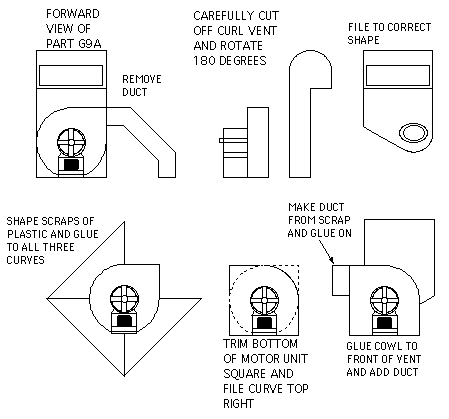 FORWARD VIEW OF PART G9A

REMOVE DUCT

CAREFULLY CUT OFF CURL VENT AND ROTATE 180 DEGREES

FILE TO CORRECT SHAPE

SHAPE SCRAPS OF PLASTIC AND GLUE TO ALL THREE CURVES

TRIM BOTTOM OF MOTOR UNIT SQUARE AND FILE CURVE TOP RIGHT

MAKE DUCT FROM SCRAP AND GLUE ON

GLUE COWL TO FRONT OF VENT AND ADD DUCT